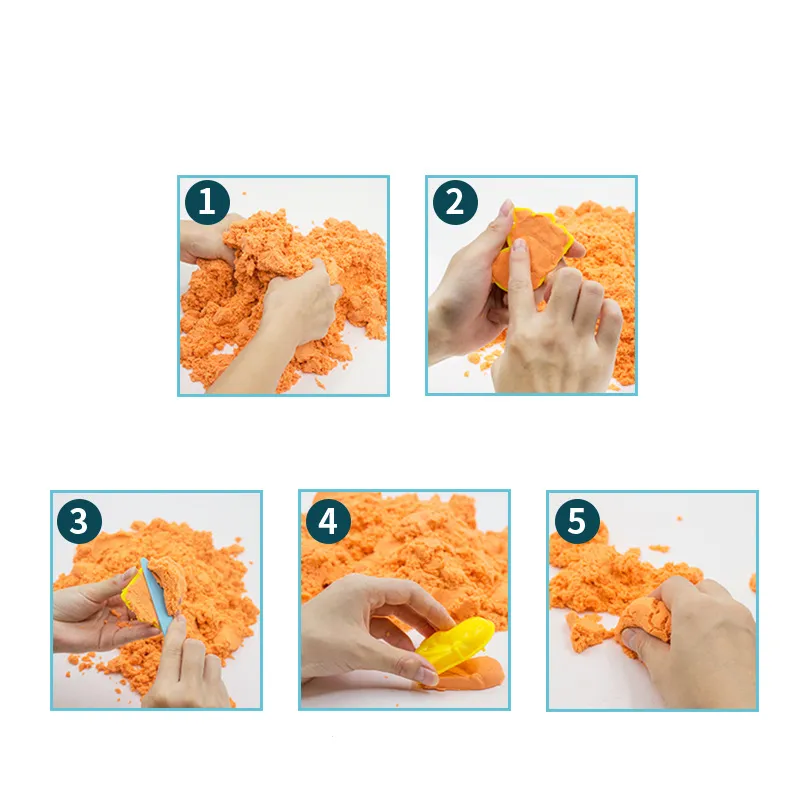 1
2
3
4
5