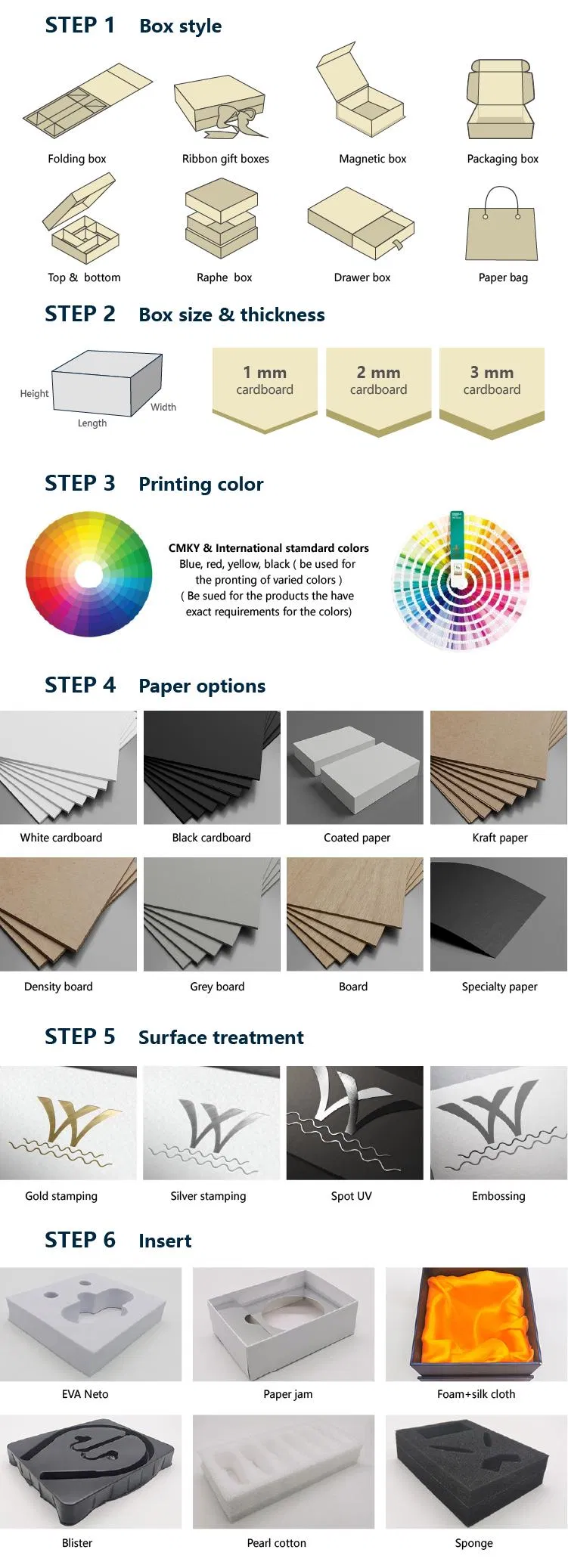 STEP 1 Box style

Folding box

Ribbon gift boxes

Magnetic box

Packaging box

Top & bottom

Raphe box

Drawer box

Paper bag

STEP 2 Box size & thickness

Height

Length

Width

1 mm cardboard

2 mm cardboard

3 mm cardboard

STEP 3 Printing color

CMKY & International stamdard colors
Blue, red, yellow, black ( be used for the pronting of varied colors )
( Be sued for the products the have exact requirements for the colors)

STEP 4 Paper options

White cardboard

Black cardboard

Coated paper

Kraft paper

Density board

Grey board

Board

Specialty paper

STEP 5 Surface treatment

Gold stamping

Silver stamping

Spot UV

Embossing

STEP 6 Insert

EVA Neto

Paper jam

Foam+silk cloth

Blister

Pearl cotton

Sponge